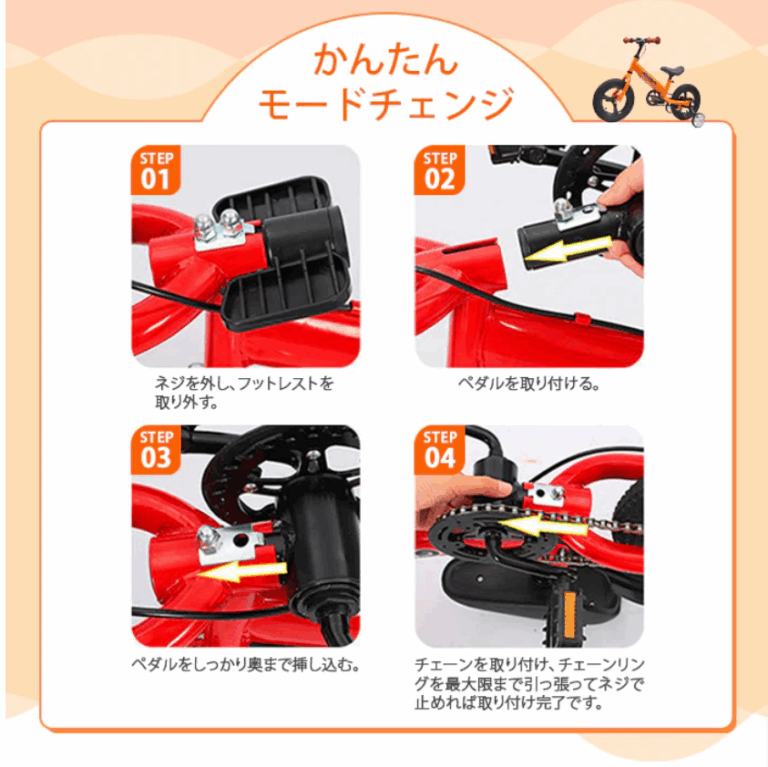 かんたん
モードチェンジ

STEP
01

ネジを外し、フットレストを取り外す。

STEP
02

ペダルを取り付ける。

STEP
03

ペダルをしっかり奥まで挿し込む。

STEP
04

チェーンを取り付け、チェーンリングを最大限まで引っ張ってネジで止めれば取り付け完了です。